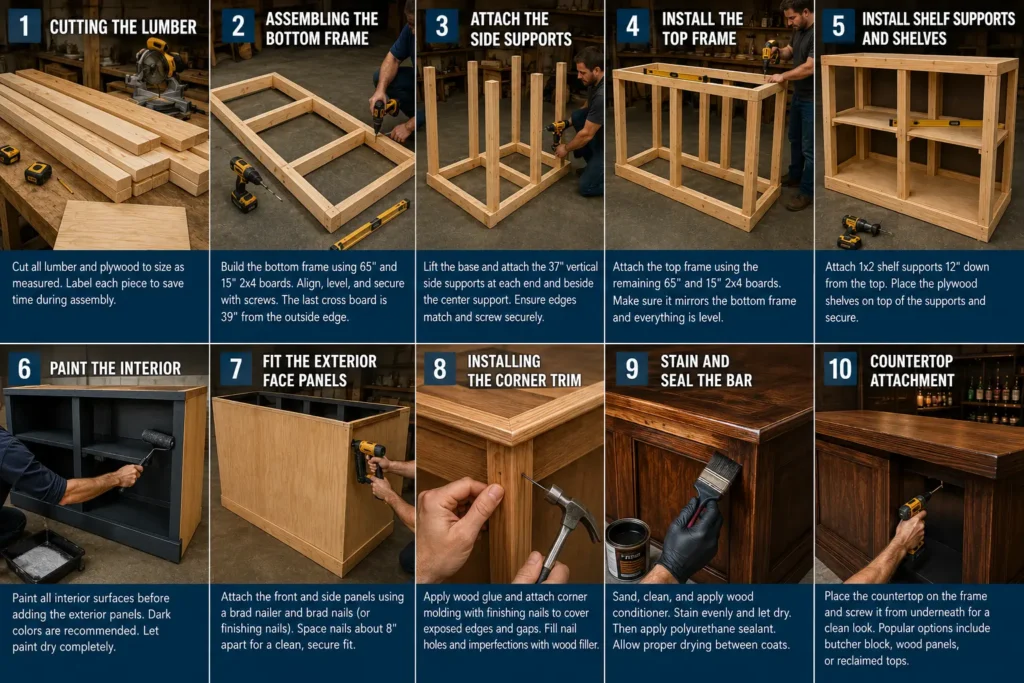 1 CUTTING THE LUMBER

Cut all lumber and plywood to size as measured. Label each piece to save time during assembly.

2 ASSEMBLING THE BOTTOM FRAME

Build the bottom frame using 65" and 15" 2x4 boards. Align, level, and secure with screws. The last cross board is 39" from the outside edge.

3 ATTACH THE SIDE SUPPORTS

Lift the base and attach the 37" vertical side supports at each end and beside the center support. Ensure edges match and screw securely.

4 INSTALL THE TOP FRAME

Attach the top frame using the remaining 65" and 15" 2x4 boards. Make sure it mirrors the bottom frame and everything is level.

5 INSTALL SHELF SUPPORTS AND SHELVES

Attach 1x2 shelf supports 12" down from the top. Place the plywood shelves on top of the supports and secure.

6 PAINT THE INTERIOR

Paint all interior surfaces before adding the exterior panels. Dark colors are recommended. Let paint dry completely.

7 FIT THE EXTERIOR FACE PANELS

Attach the front and side panels using a brad nailer and brad nails (or finishing nails). Space nails about 8" apart for a clean, secure fit.

8 INSTALLING THE CORNER TRIM

Apply wood glue and attach corner molding with finishing nails to cover exposed edges and gaps. Fill nail holes and imperfections with wood filler.

9 STAIN AND SEAL THE BAR

Sand, clean, and apply wood conditioner. Stain evenly and let dry. Then apply polyurethane sealant. Allow proper drying between coats.

10 COUNTERTOP ATTACHMENT

Place the countertop on the frame and screw it from underneath for a clean look. Popular options include butcher block, wood panels, or reclaimed tops.